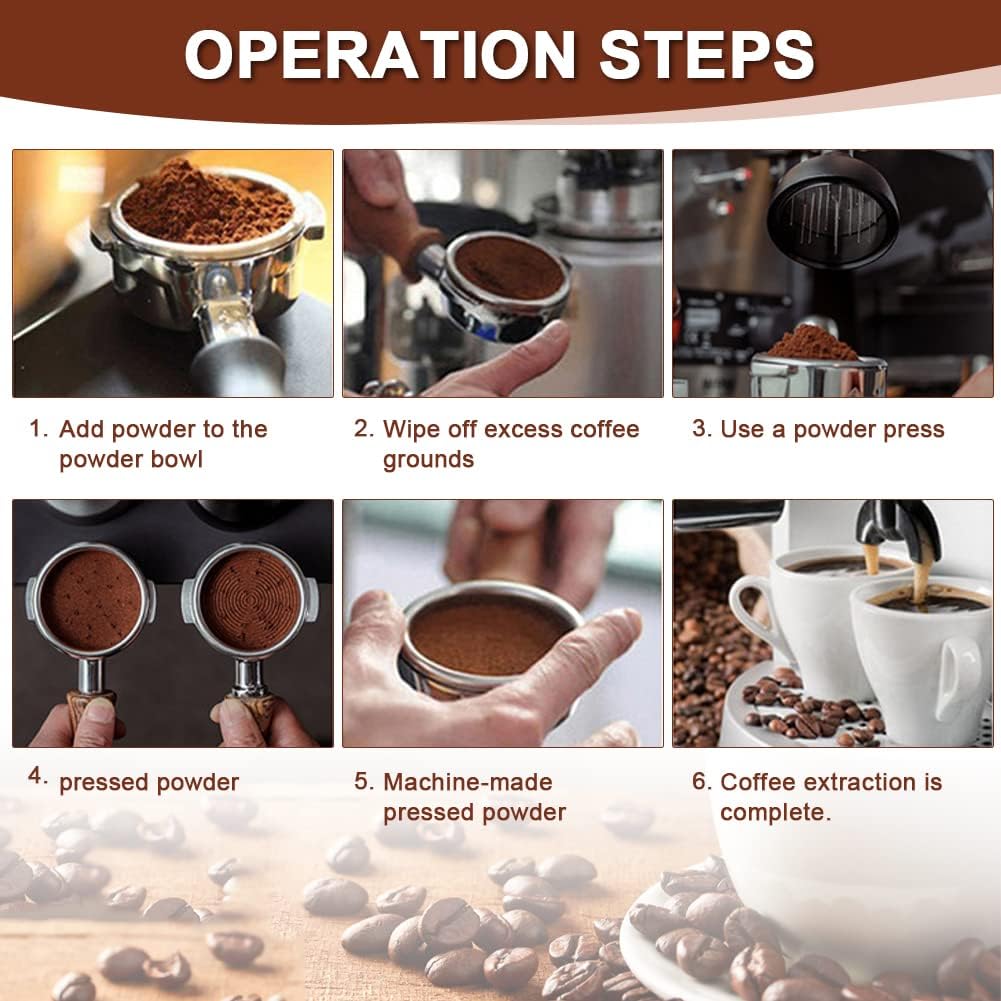 OPERATION STEPS

1. Add powder to the powder bowl

2. Wipe off excess coffee grounds

3. Use a powder press

4. pressed powder

5. Machine-made pressed powder

6. Coffee extraction is complete.