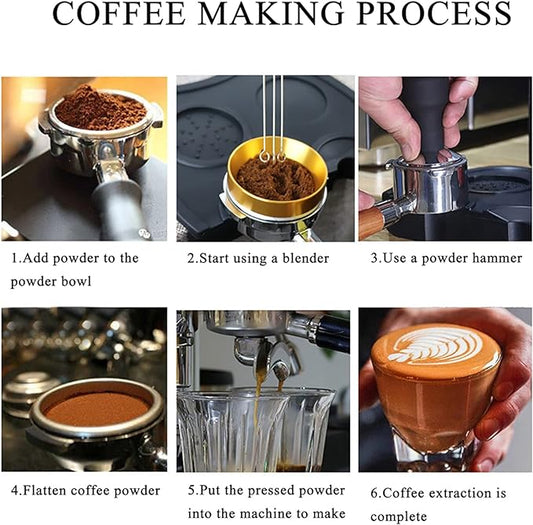 COFFEE MAKING PROCESS

1.Add powder to the powder bowl

2.Start using a blender

3.Use a powder hammer

4.Flatten coffee powder

5.Put the pressed powder into the machine to make

6.Coffee extraction is complete