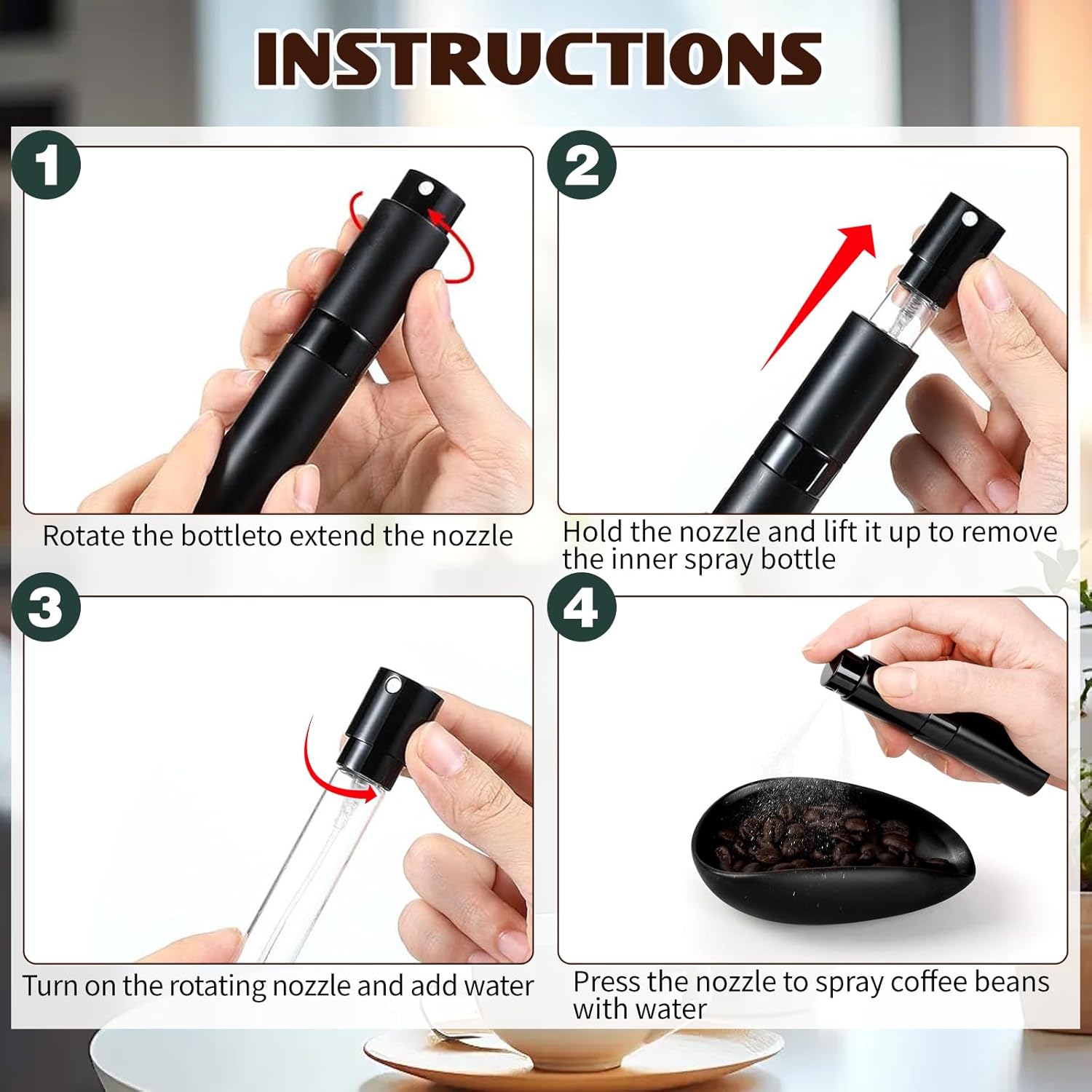 INSTRUCTIONS

1

Rotate the bottleto extend the nozzle

2

Hold the nozzle and lift it up to remove the inner spray bottle

3

Turn on the rotating nozzle and add water

4

Press the nozzle to spray coffee beans with water