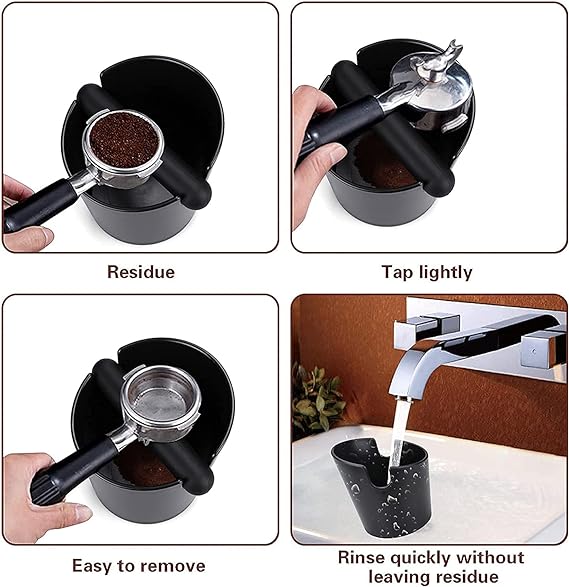 Residue

Tap lightly

Easy to remove

Rinse quickly without leaving residue