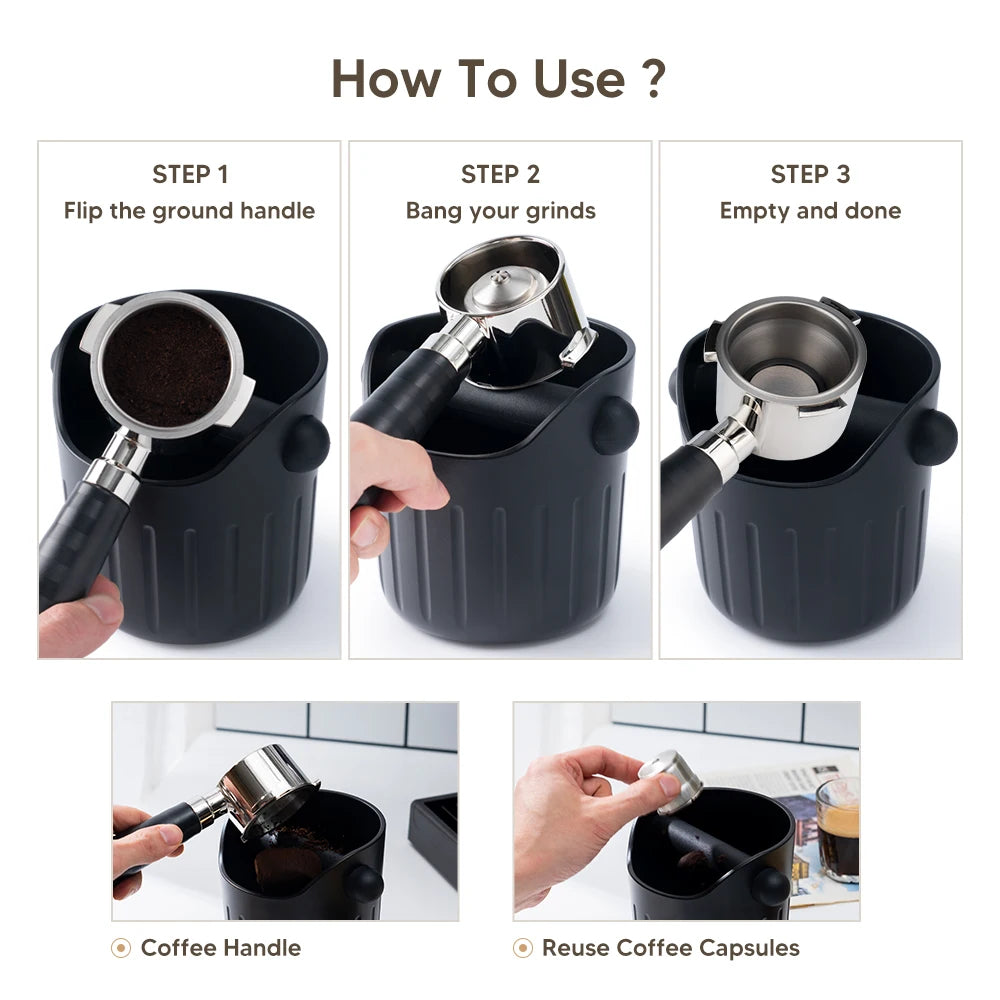 How To Use ?

STEP 1
Flip the ground handle

STEP 2
Bang your grinds

STEP 3
Empty and done

Coffee Handle

Reuse Coffee Capsules