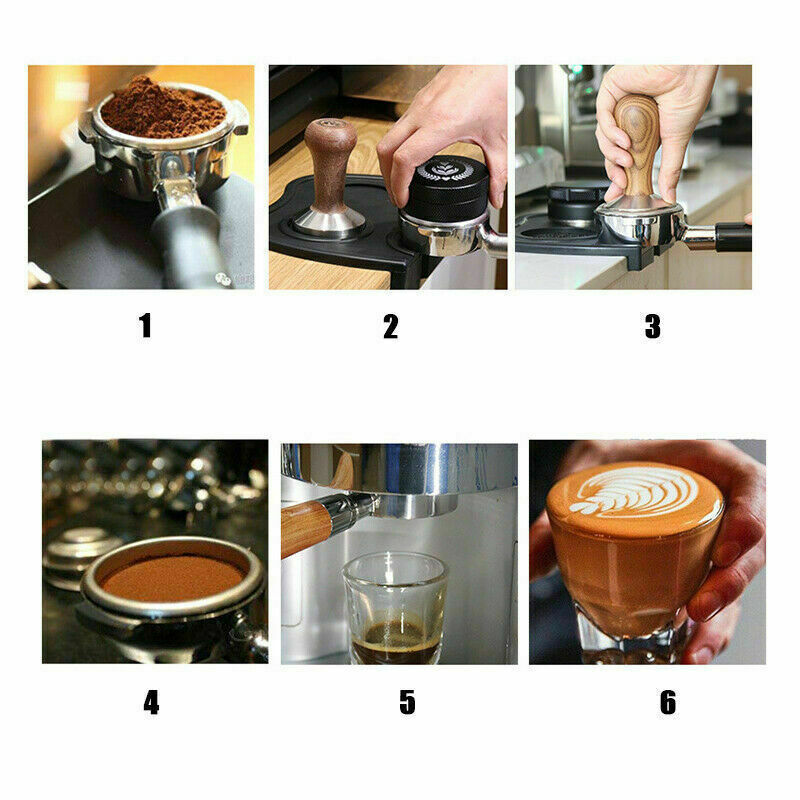 1

2

3

4

5

6