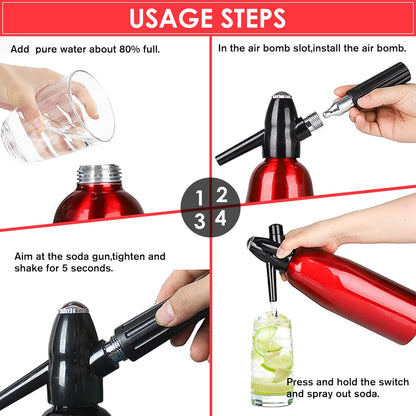 USAGE STEPS

Add pure water about 80% full.

In the air bomb slot,install the air bomb.

1 2
3 4

Aim at the soda gun,tighten and shake for 5 seconds.

Press and hold the switch and spray out soda.