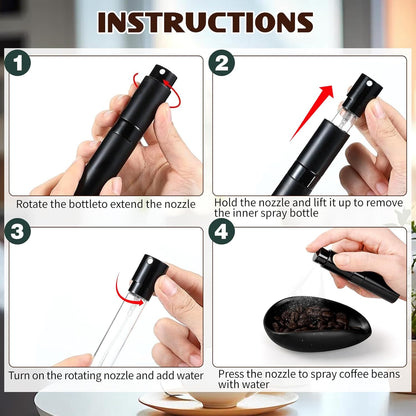 INSTRUCTIONS

1

Rotate the bottleto extend the nozzle

2

Hold the nozzle and lift it up to remove the inner spray bottle

3

Turn on the rotating nozzle and add water

4

Press the nozzle to spray coffee beans with water